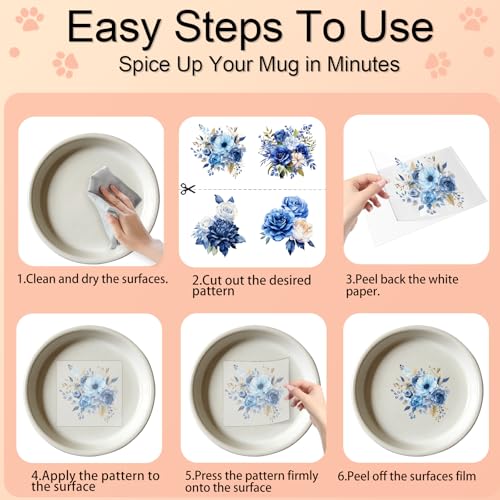 Easy Steps To Use

Spice Up Your Mug in Minutes

1.Clean and dry the surfaces.

2.Cut out the desired pattern

3.Peel back the white paper.

4.Apply the pattern to the surface

5.Press the pattern firmly onto the surface

6.Peel off the surfaces film