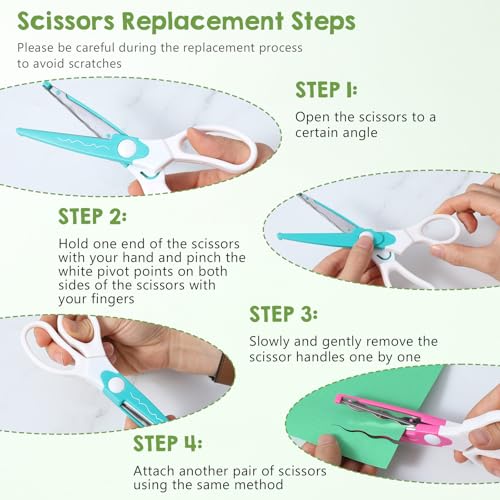 Scissors Replacement Steps

Please be careful during the replacement process to avoid scratches

STEP 1:

Open the scissors to a certain angle

STEP 2:

Hold one end of the scissors with your hand and pinch the white pivot points on both sides of the scissors with your fingers

STEP 3:

Slowly and gently remove the scissor handles one by one

STEP 4:

Attach another pair of scissors using the same method