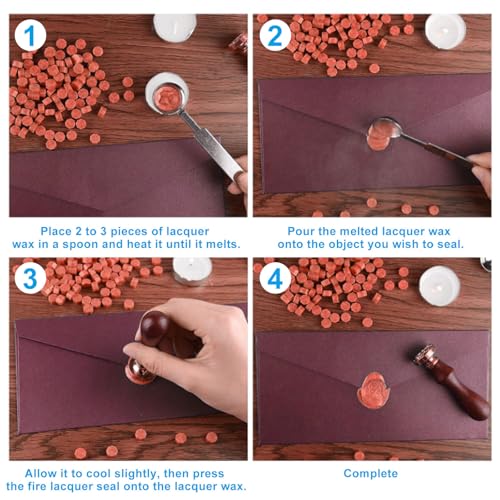 1

Place 2 to 3 pieces of lacquer wax in a spoon and heat it until it melts.

2

Pour the melted lacquer wax onto the object you wish to seal.

3

Allow it to cool slightly, then press the fire lacquer seal onto the lacquer wax.

4

Complete