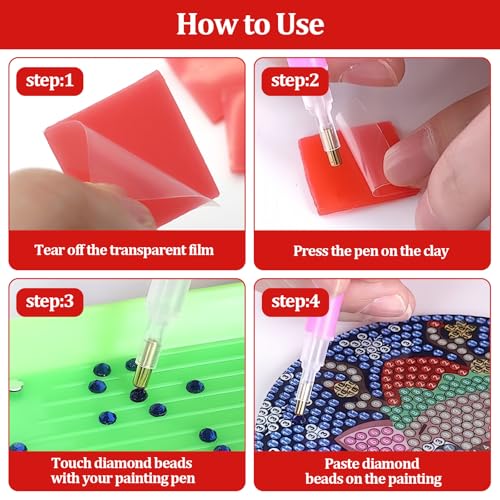 How to Use

step:1

Tear off the transparent film

step:2

Press the pen on the clay

step:3

Touch diamond beads with your painting pen

step:4

Paste diamond beads on the painting