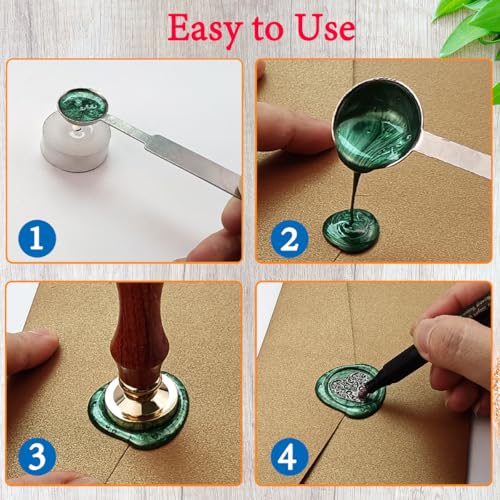 Easy to Use

1

2

3

4