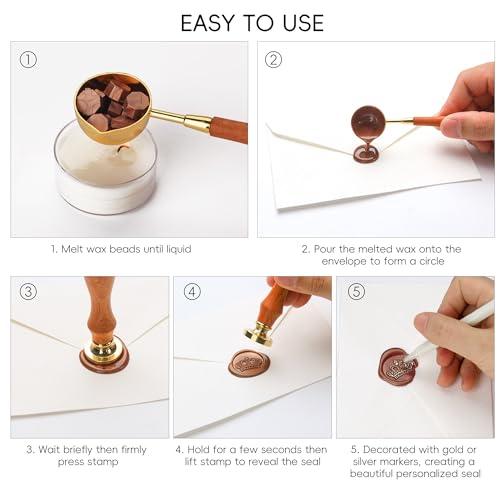 EASY TO USE

①

1. Melt wax beads until liquid

②

2. Pour the melted wax onto the envelope to form a circle

③

3. Wait briefly then firmly press stamp

④

4. Hold for a few seconds then lift stamp to reveal the seal

⑤

5. Decorated with gold or silver markers, creating a beautiful personalized seal