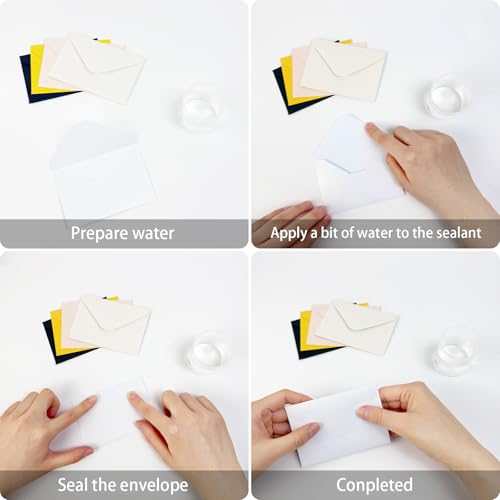 Prepare water

Apply a bit of water to the sealant

Seal the envelope

Conpleted